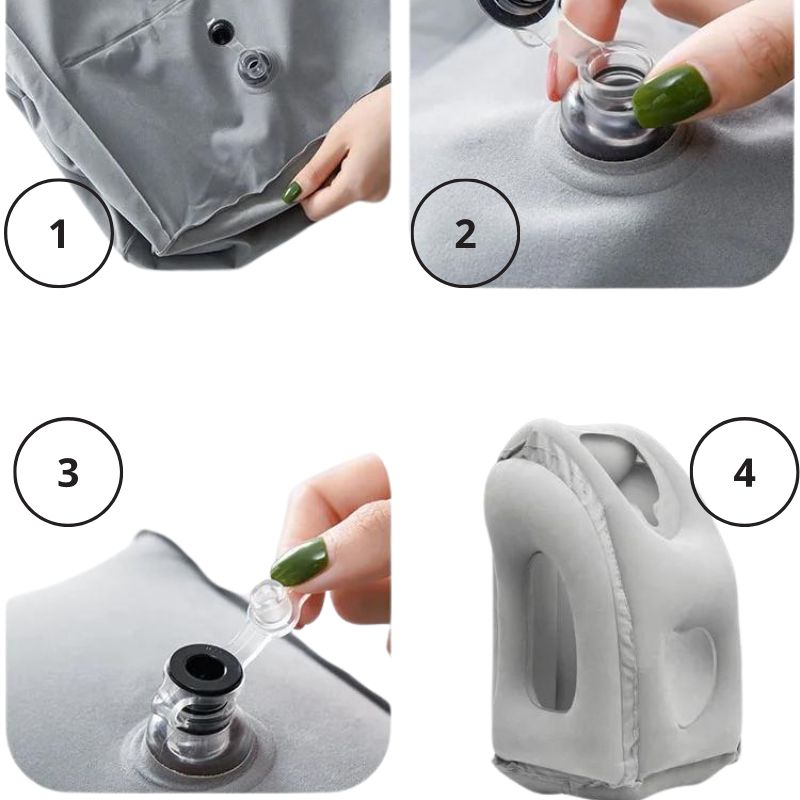 1

2

3

4